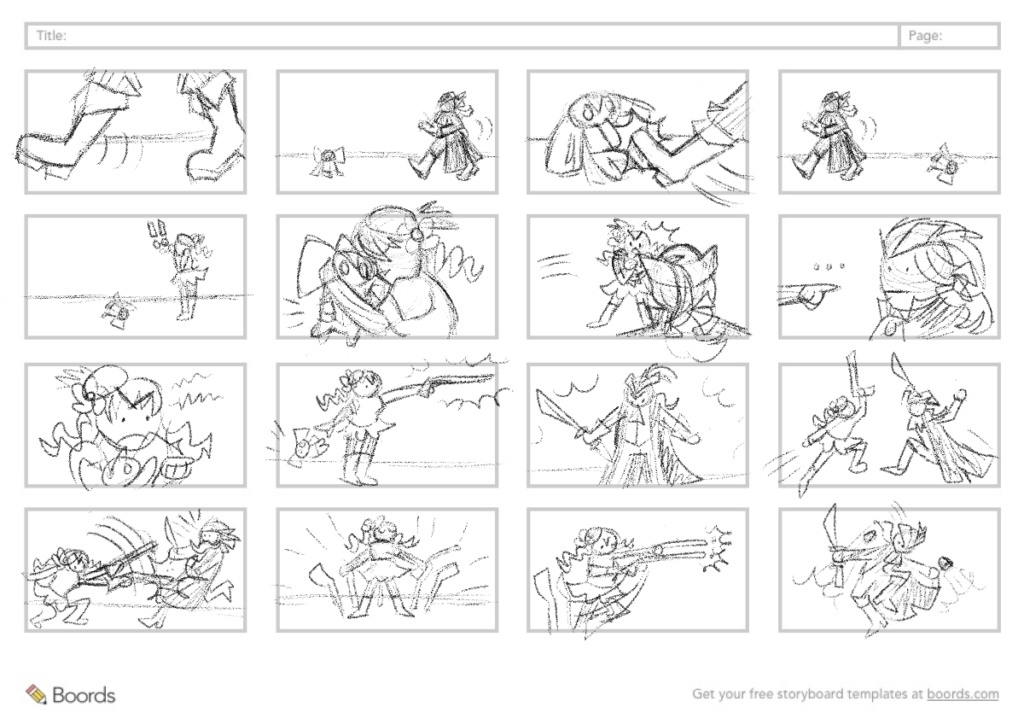 Title:

Page:

Boords

Get your free storyboard templates at boords.com